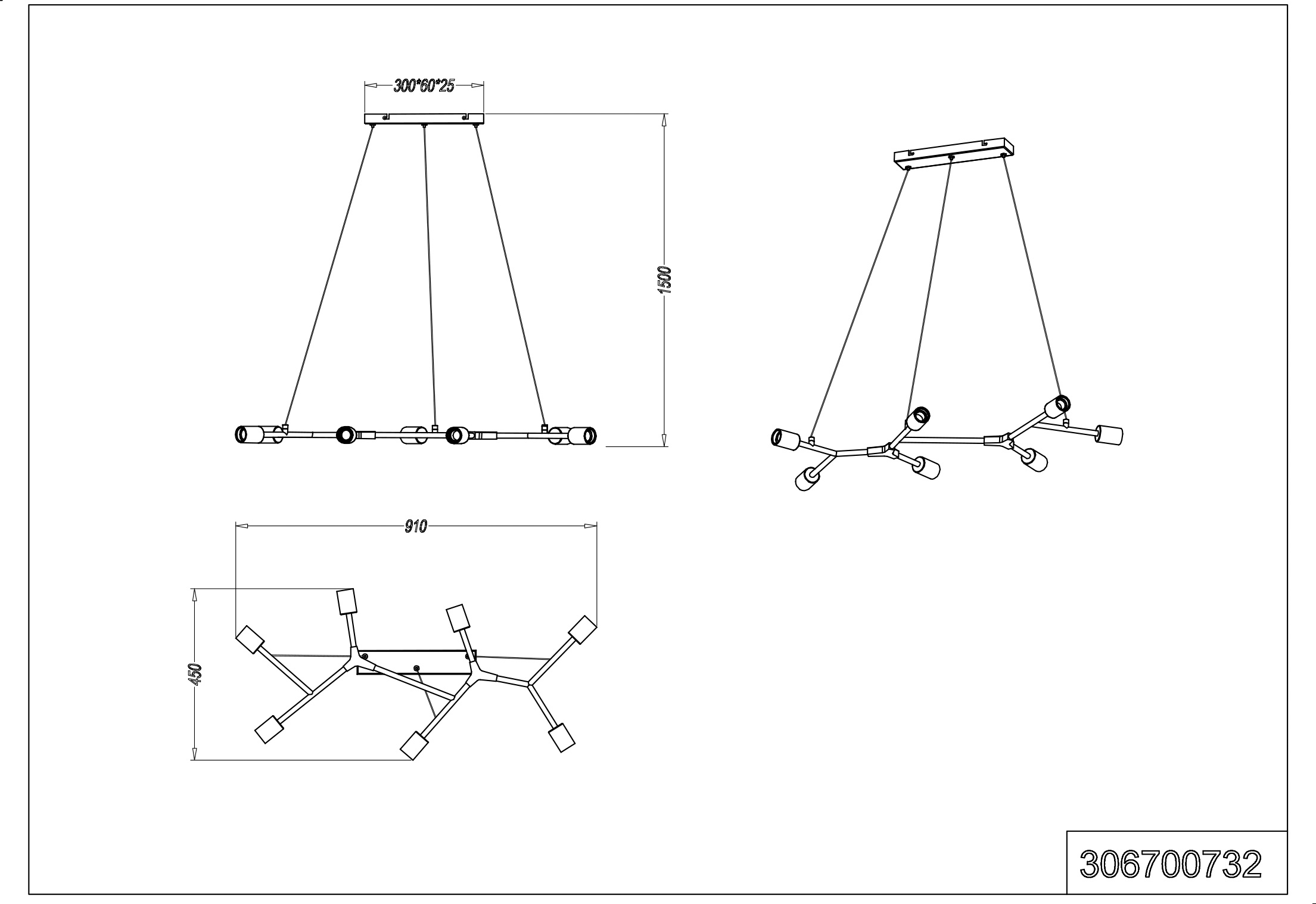 300*60*25

1500

910

450

306700732