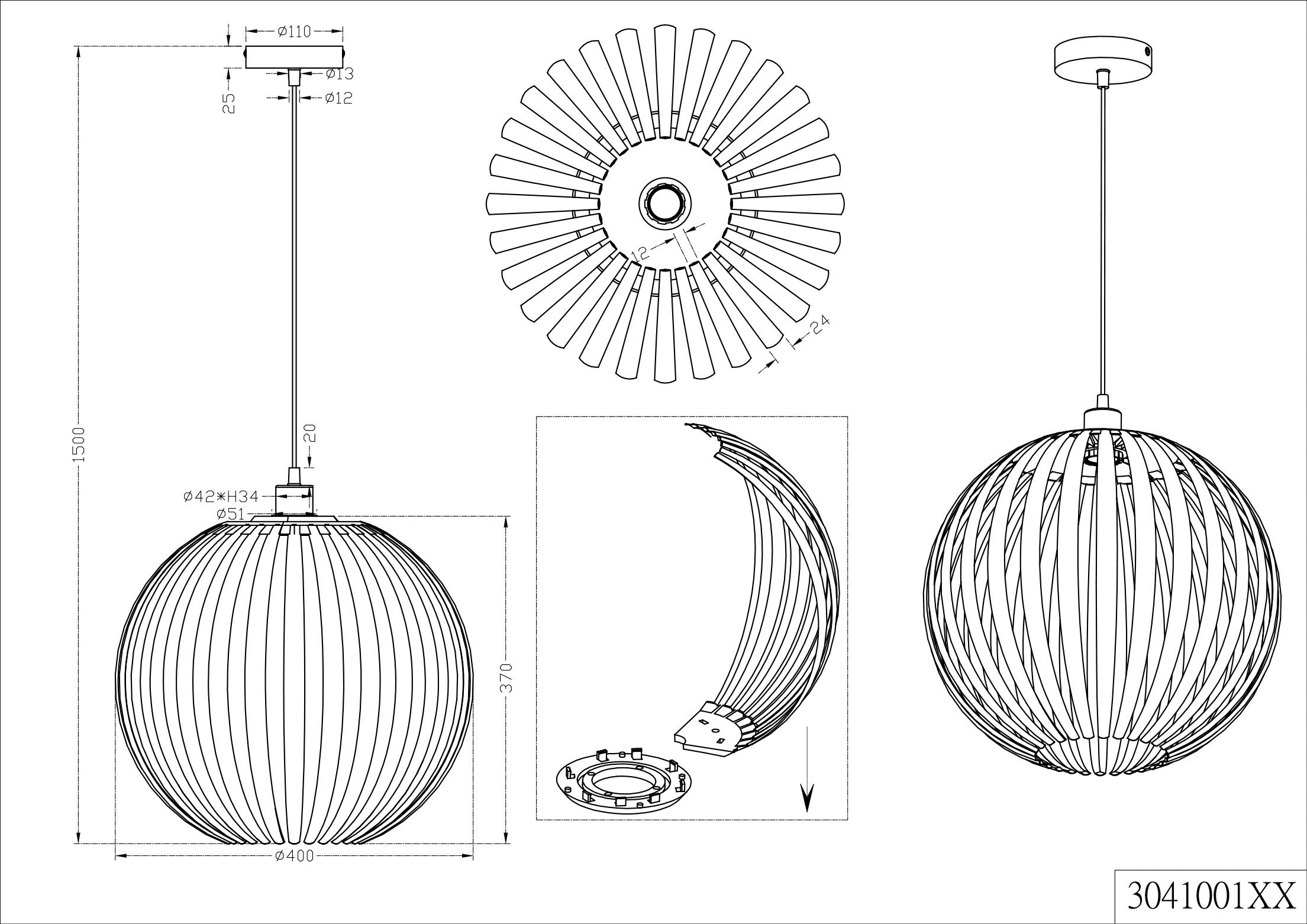 Ø110

Ø13

25

Ø12

1500

20

Ø42*H34

Ø51

370

Ø400

12

24

3041001XX