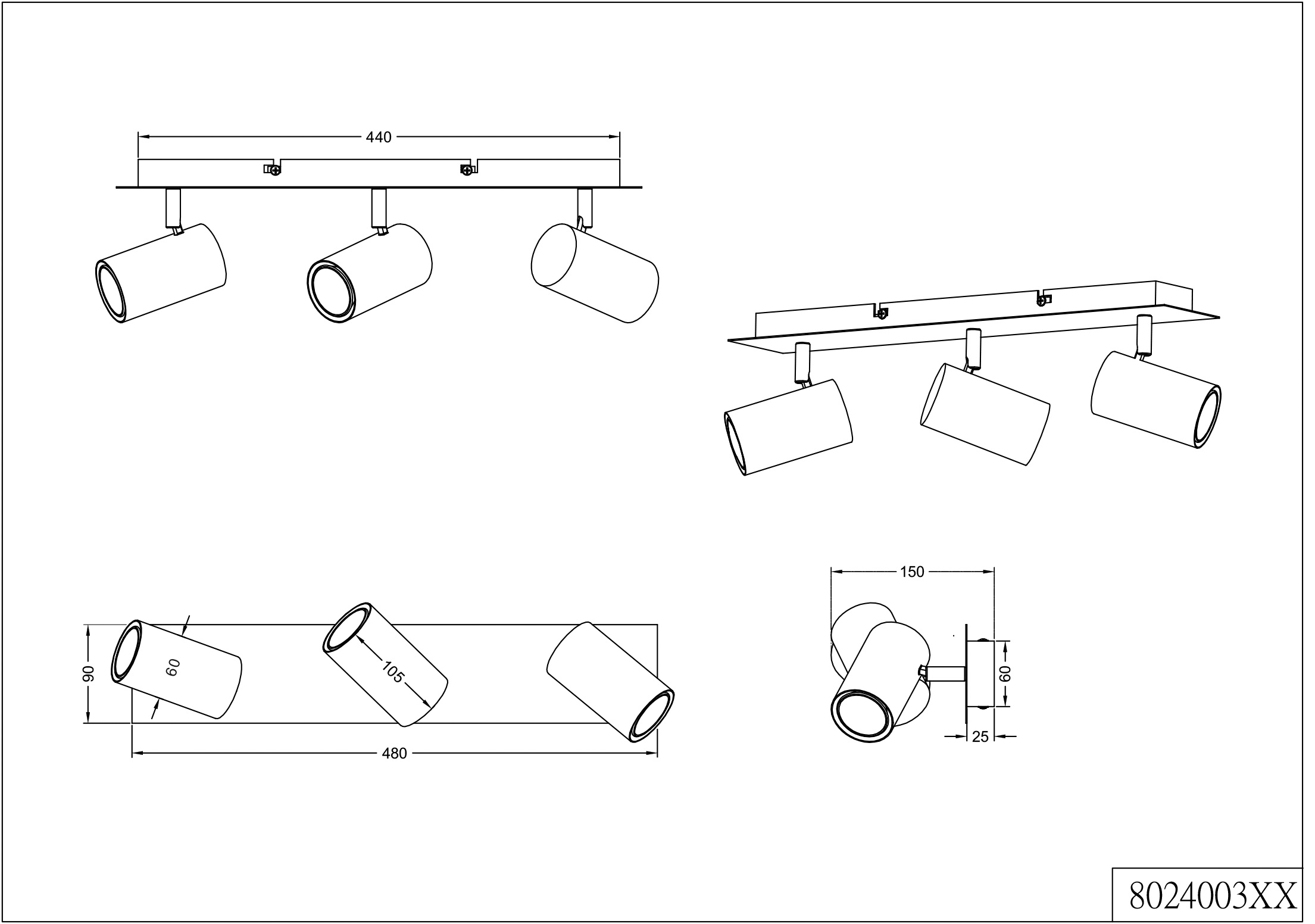 440

90

60

105

480

150

60

25

8024003XX