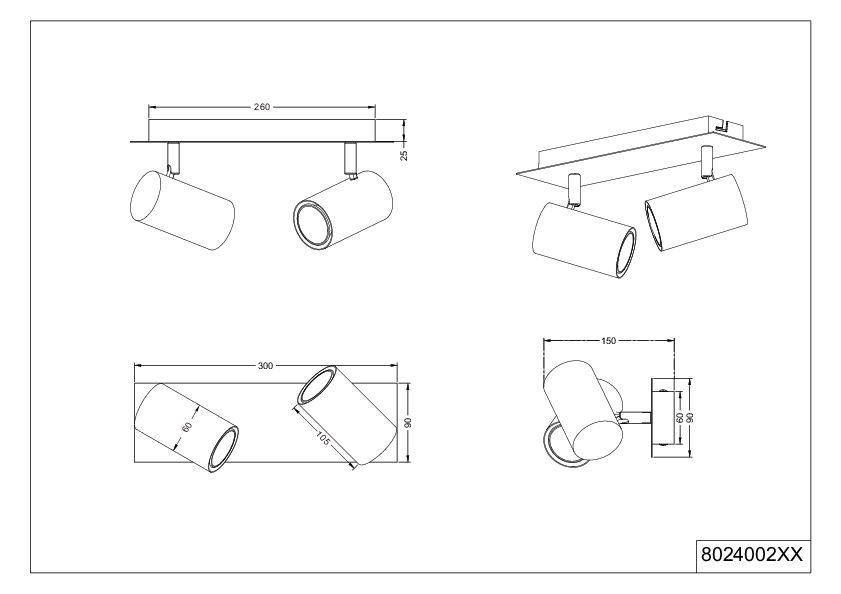 260
25
300
60
105
90
150
60
90
8024002XX