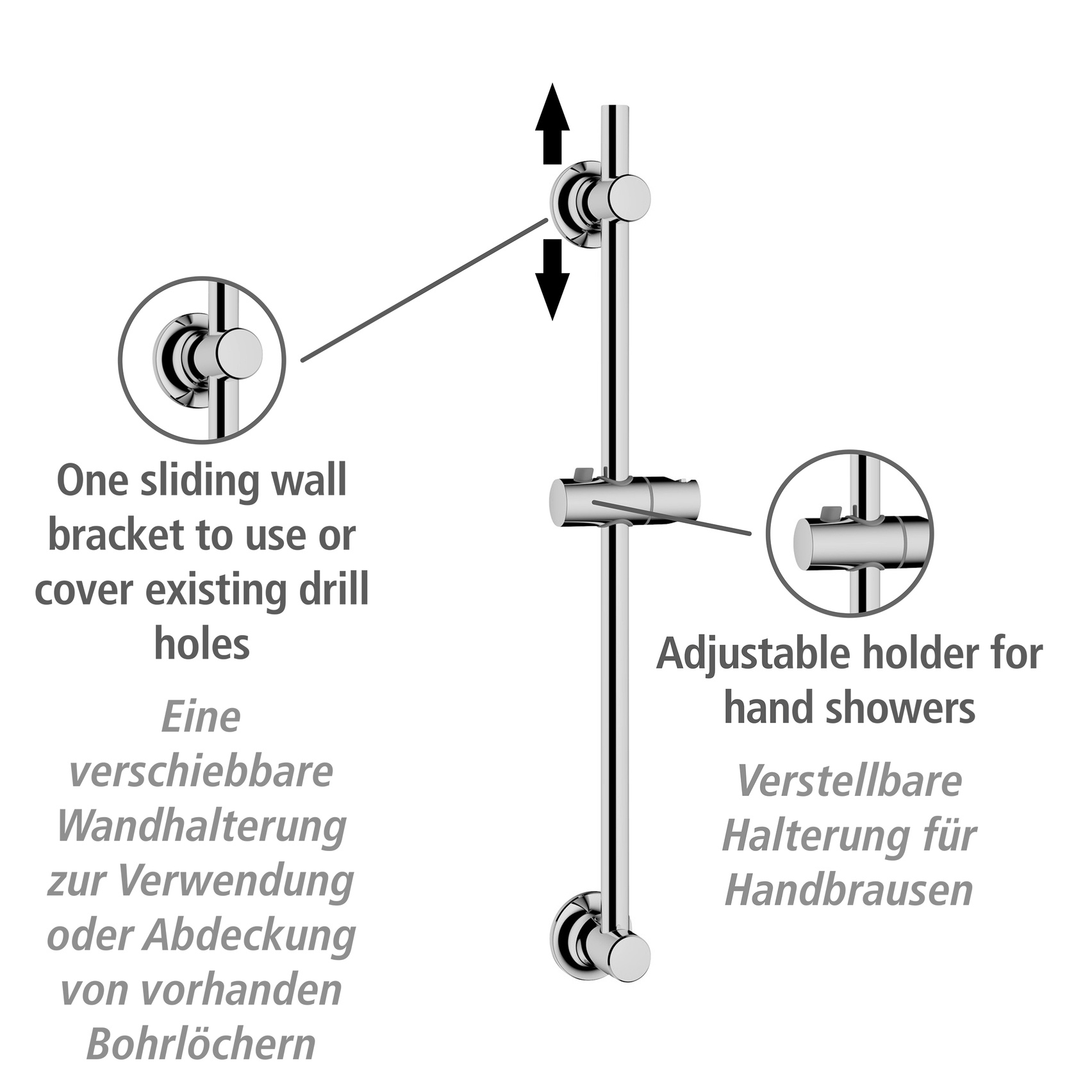 One sliding wall bracket to use or cover existing drill holes

Eine verschiebbare Wandhalterung zur Verwendung oder Abdeckung von vorhanden Bohrlöchern

Adjustable holder for hand showers

Verstellbare Halterung für Handbrausen